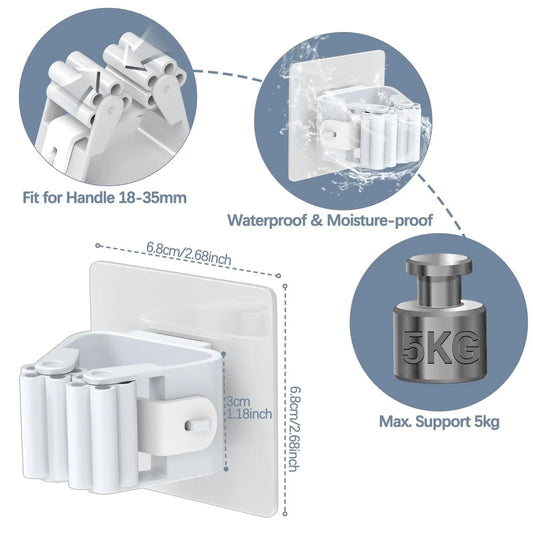 Fit for Handle 18-35mm

Waterproof & Moisture-proof

6.8cm/2.68inch

3cm
1.18inch

6.8cm/2.68inch

5KG

Max. Support 5kg