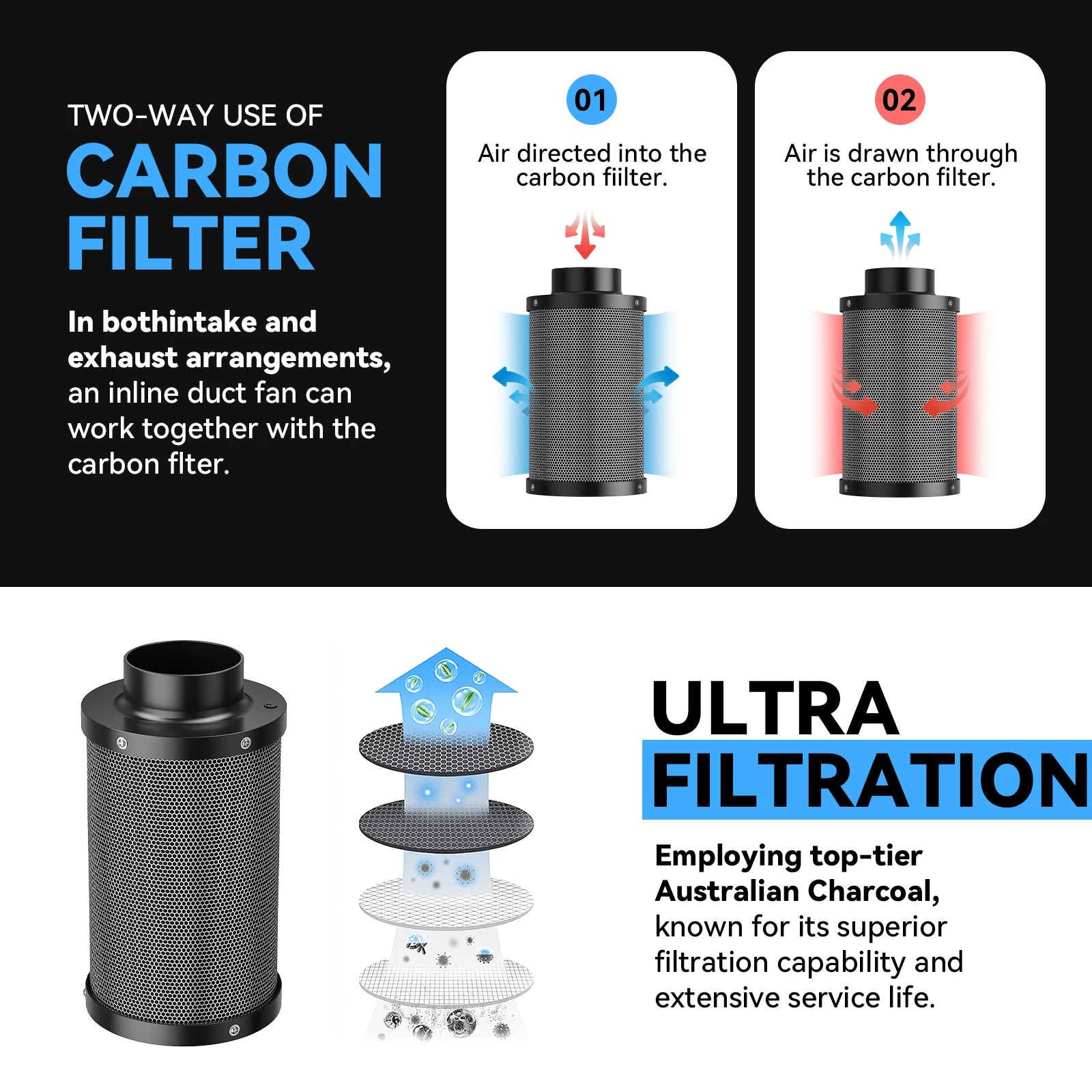 TWO-WAY USE OF
CARBON FILTER

In bothintake and exhaust arrangements, an inline duct fan can work together with the carbon flter.

01
Air directed into the carbon fiilter.

02
Air is drawn through the carbon filter.

ULTRA
FILTRATION

Employing top-tier Australian Charcoal, known for its superior filtration capability and extensive service life.